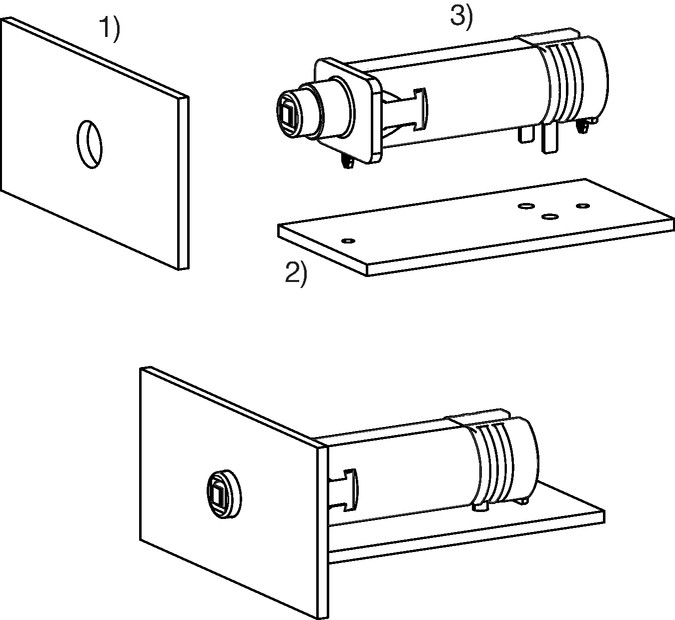 1)

3)

2)