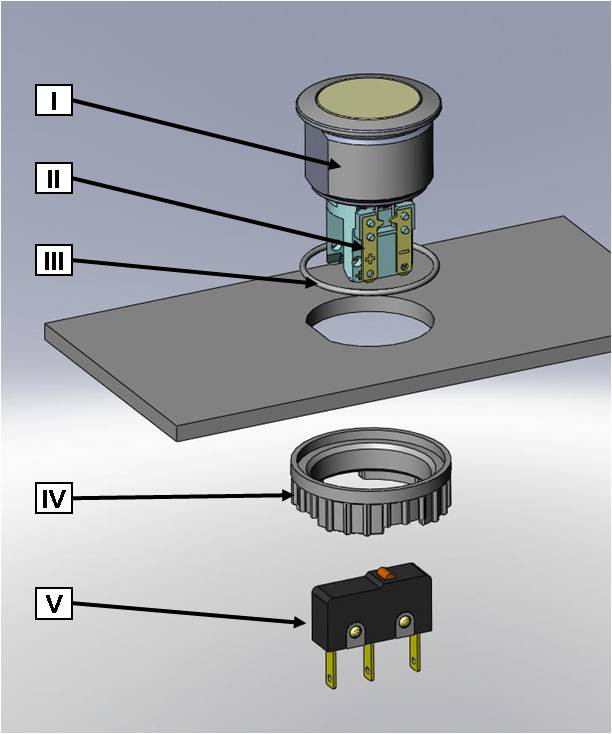 I
II
III
IV
V