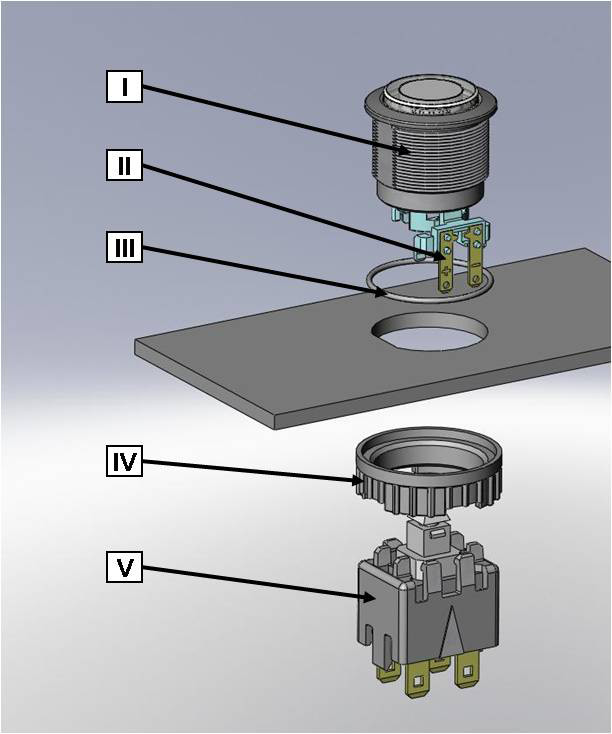 I
II
III
IV
V